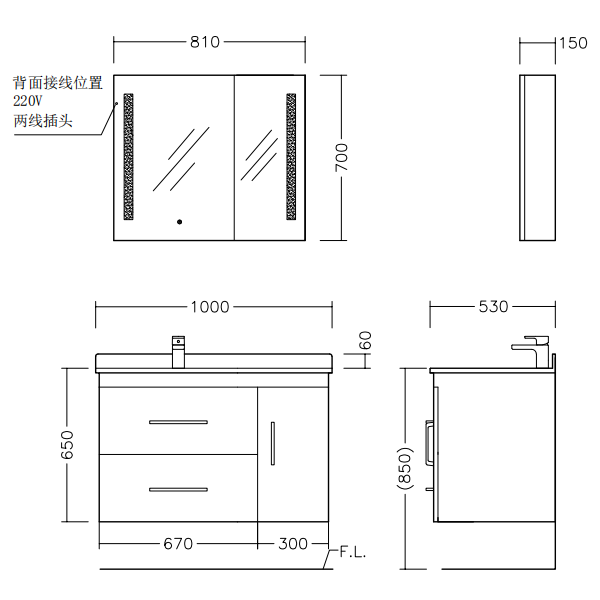 810

150

背面接线位置
220V
两线插头

700

1000

530

60

650

(850)

670

300

F.L.