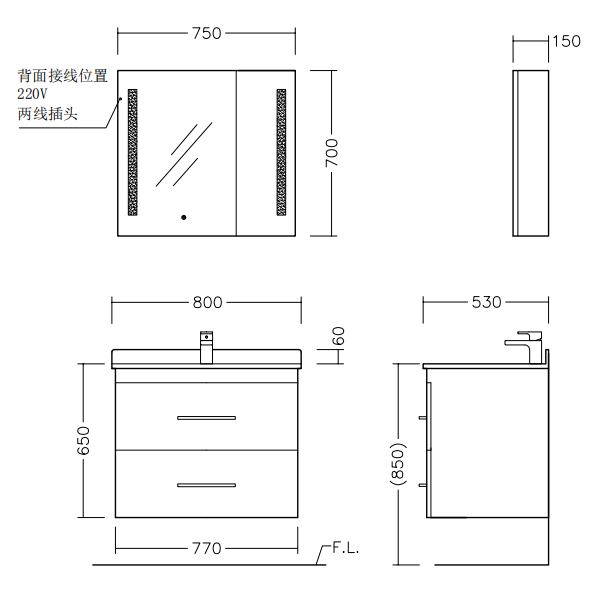 750

150

背面接线位置
220V
两线插头

700

800

530

60

650

(850)

770

F.L.